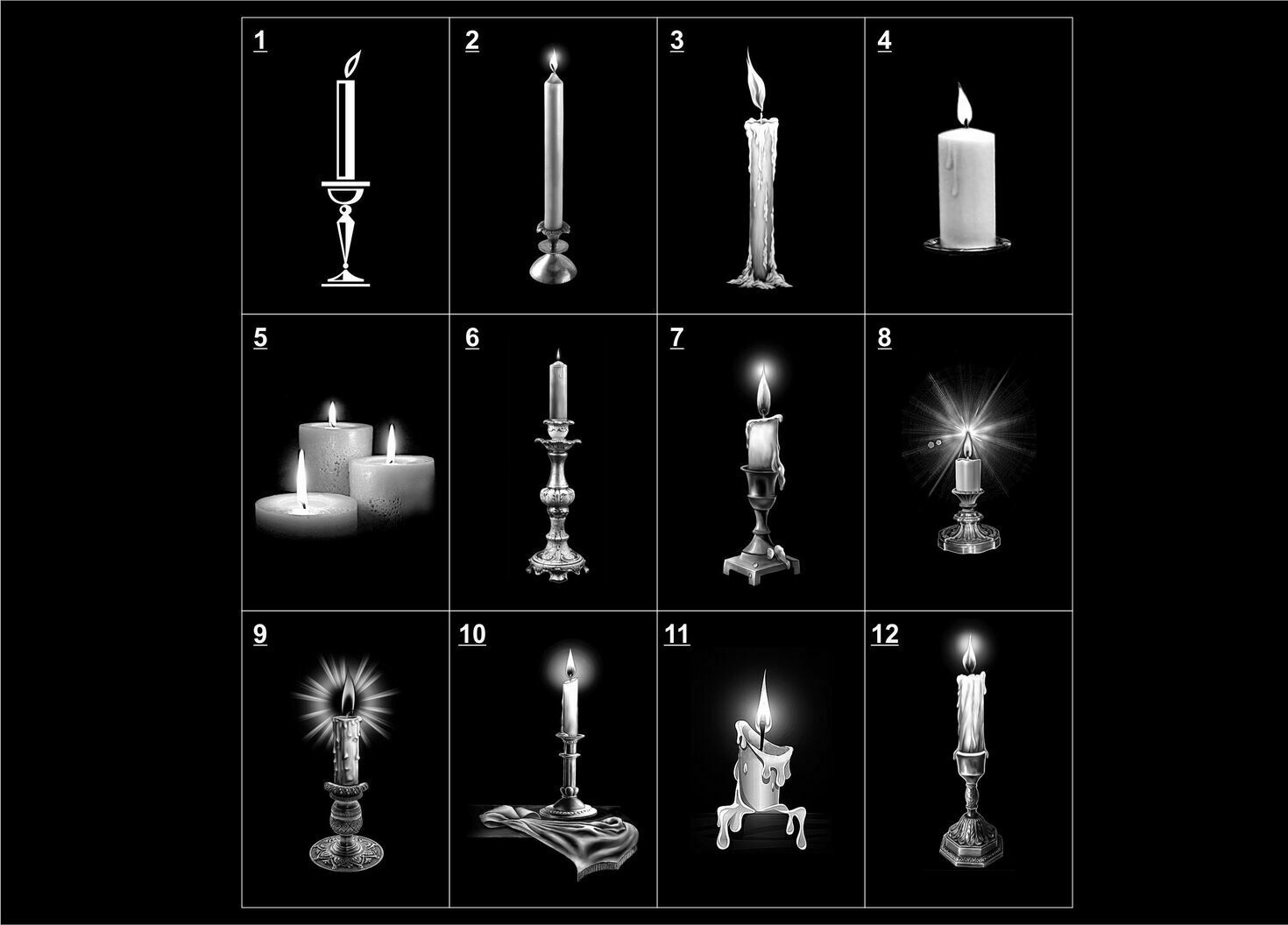 1 2 3 4
5 6 7 8
9 10 11 12